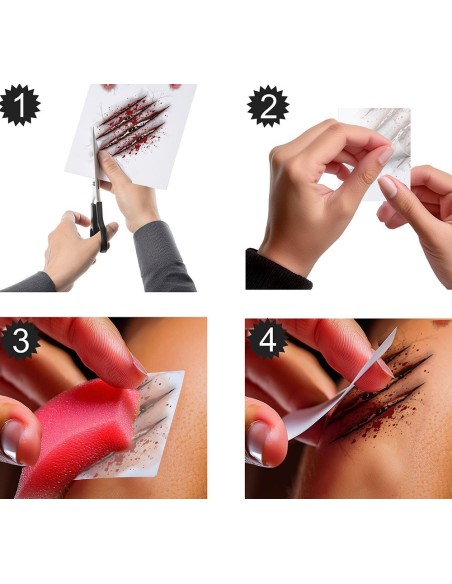 1
2
3
4