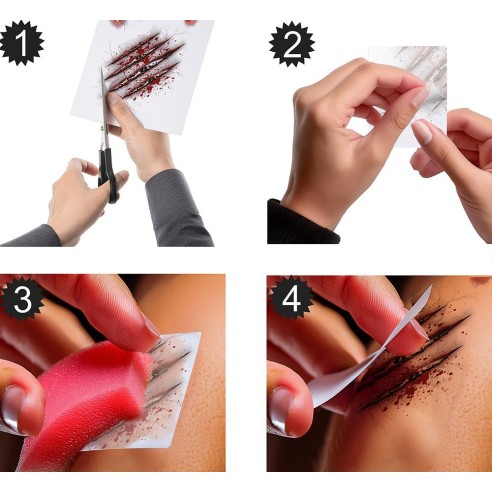 1

2

3

4